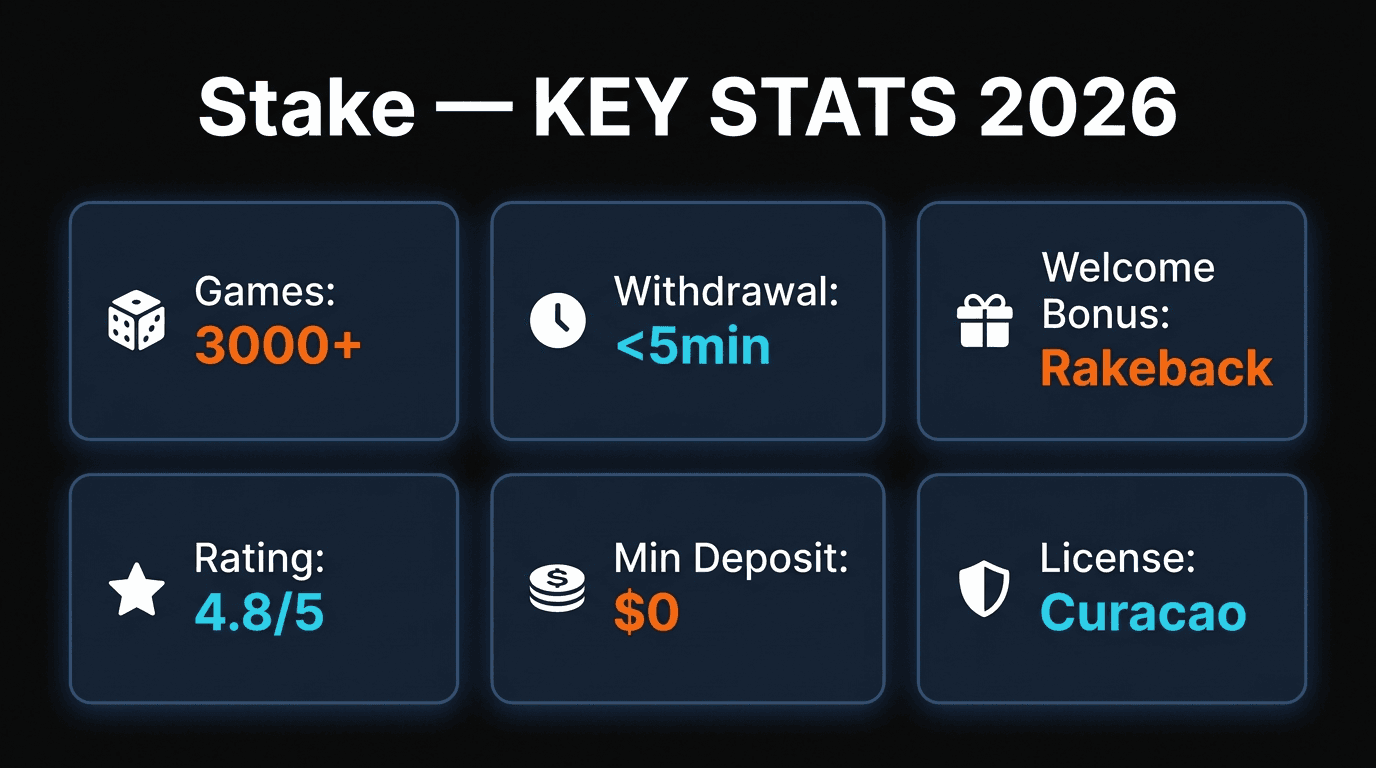 Stake — KEY STATS 2026

Games:
3000+

Withdrawal:
<5min

Welcome Bonus:
Rakeback

Rating:
4.8/5

Min Deposit:
$0

License:
Curacao