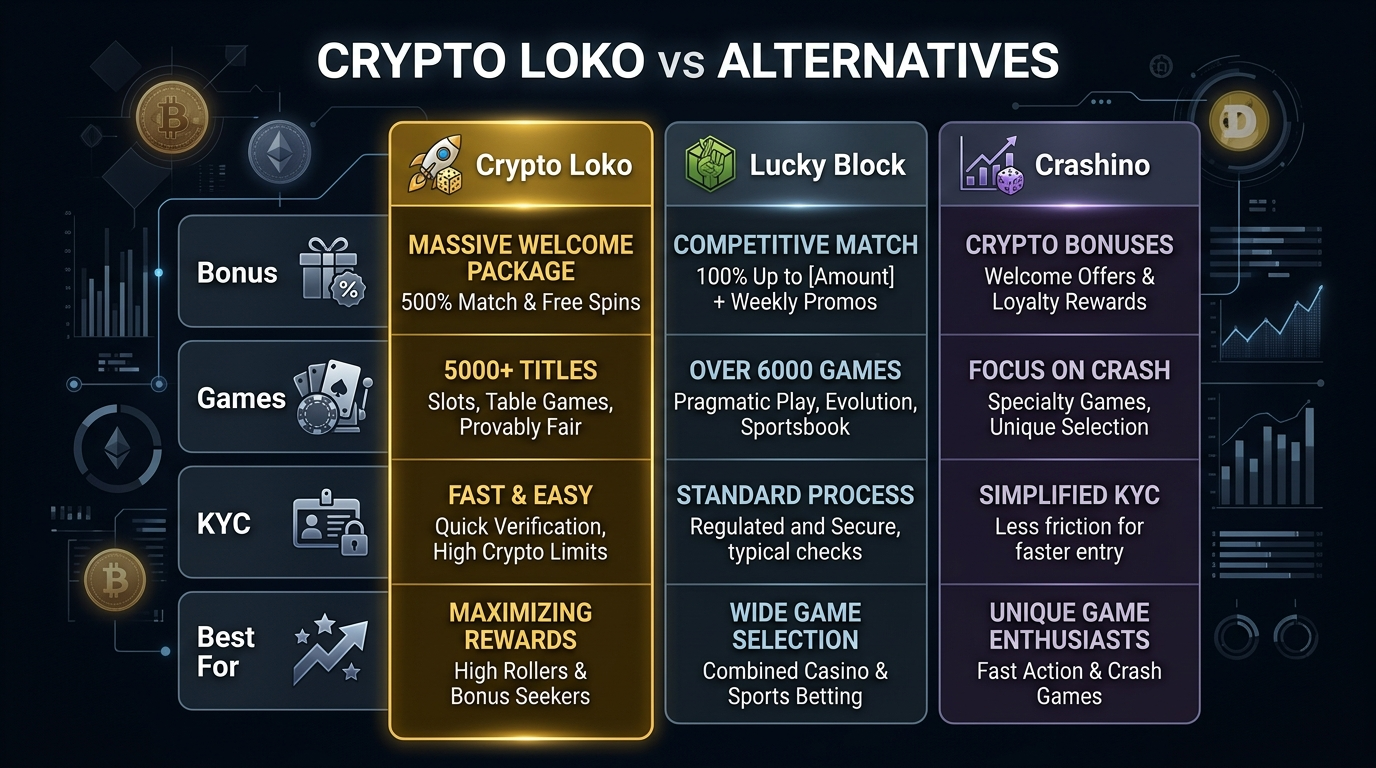 CRYPTO LOKO vs ALTERNATIVES

| | Crypto Loko | Lucky Block | Crashino |
|---|---|---|---|
| Bonus | MASSIVE WELCOME PACKAGE 500% Match & Free Spins | COMPETITIVE MATCH 100% Up to [Amount] + Weekly Promos | CRYPTO BONUSES Welcome Offers & Loyalty Rewards |
| Games | 5000+ TITLES Slots, Table Games, Provably Fair | OVER 6000 GAMES Pragmatic Play, Evolution, Sportsbook | FOCUS ON CRASH Specialty Games, Unique Selection |
| KYC | FAST & EASY Quick Verification, High Crypto Limits | STANDARD PROCESS Regulated and Secure, typical checks | SIMPLIFIED KYC Less friction for faster entry |
| Best For | MAXIMIZING REWARDS High Rollers & Bonus Seekers | WIDE GAME SELECTION Combined Casino & Sports Betting | UNIQUE GAME ENTHUSIASTS Fast Action & Crash Games |