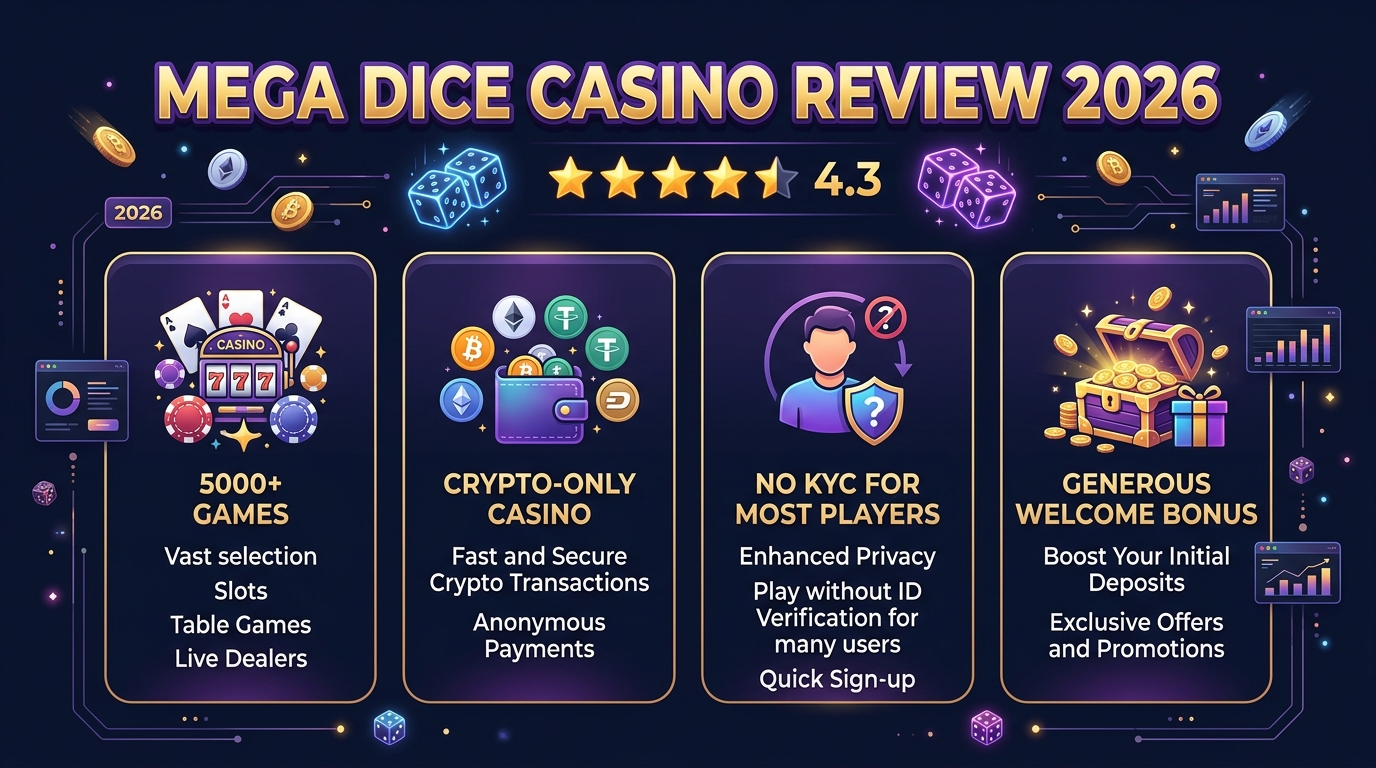 MEGA DICE CASINO REVIEW 2026

4.3

2026

CASINO
777

5000+ GAMES
Vast selection
Slots
Table Games
Live Dealers

CRYPTO-ONLY CASINO
Fast and Secure Crypto Transactions
Anonymous Payments

NO KYC FOR MOST PLAYERS
Enhanced Privacy
Play without ID Verification for many users
Quick Sign-up

GENEROUS WELCOME BONUS
Boost Your Initial Deposits
Exclusive Offers and Promotions