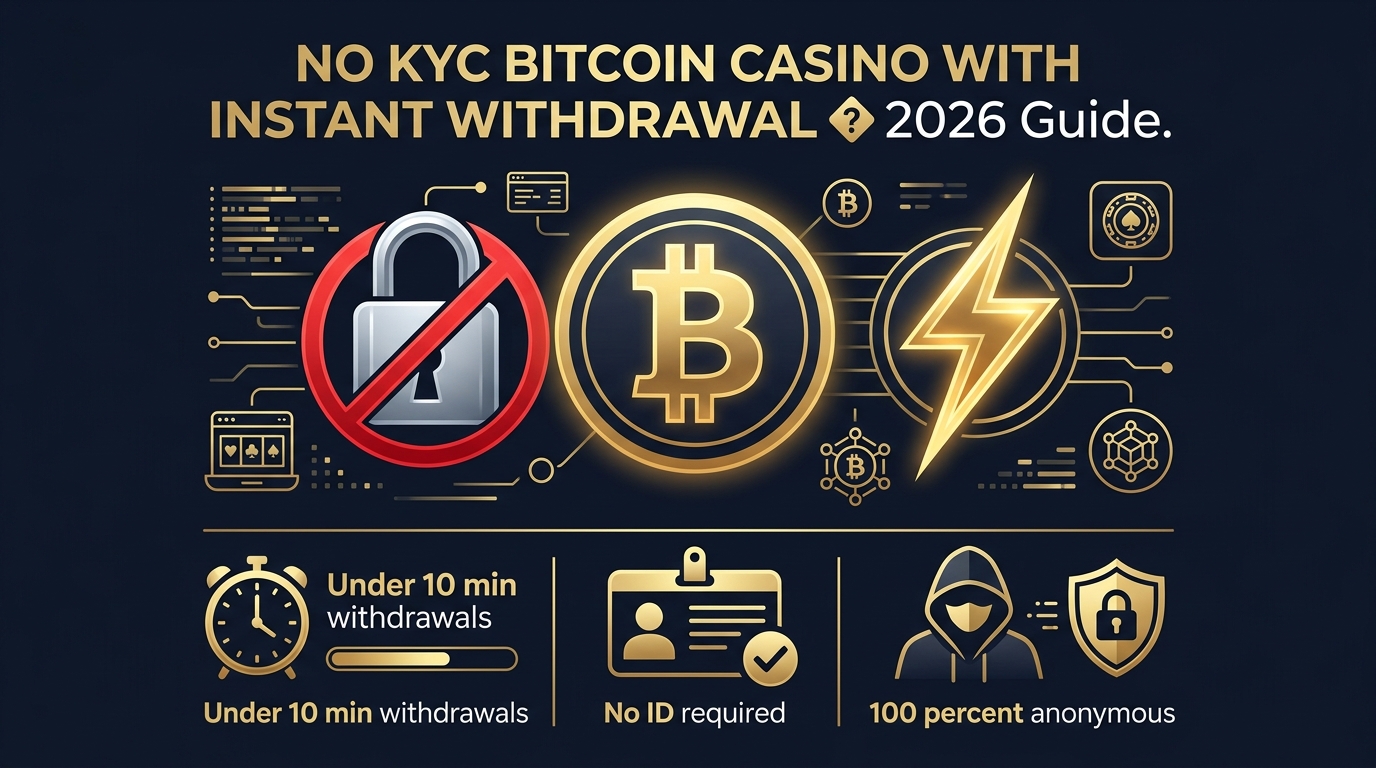 NO KYC BITCOIN CASINO WITH INSTANT WITHDRAWAL ? 2026 Guide.

Under 10 min withdrawals

Under 10 min withdrawals

No ID required

100 percent anonymous